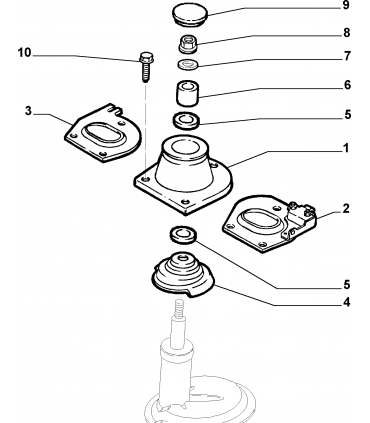 9
8
10
7
6
3
5
1
2
5
4